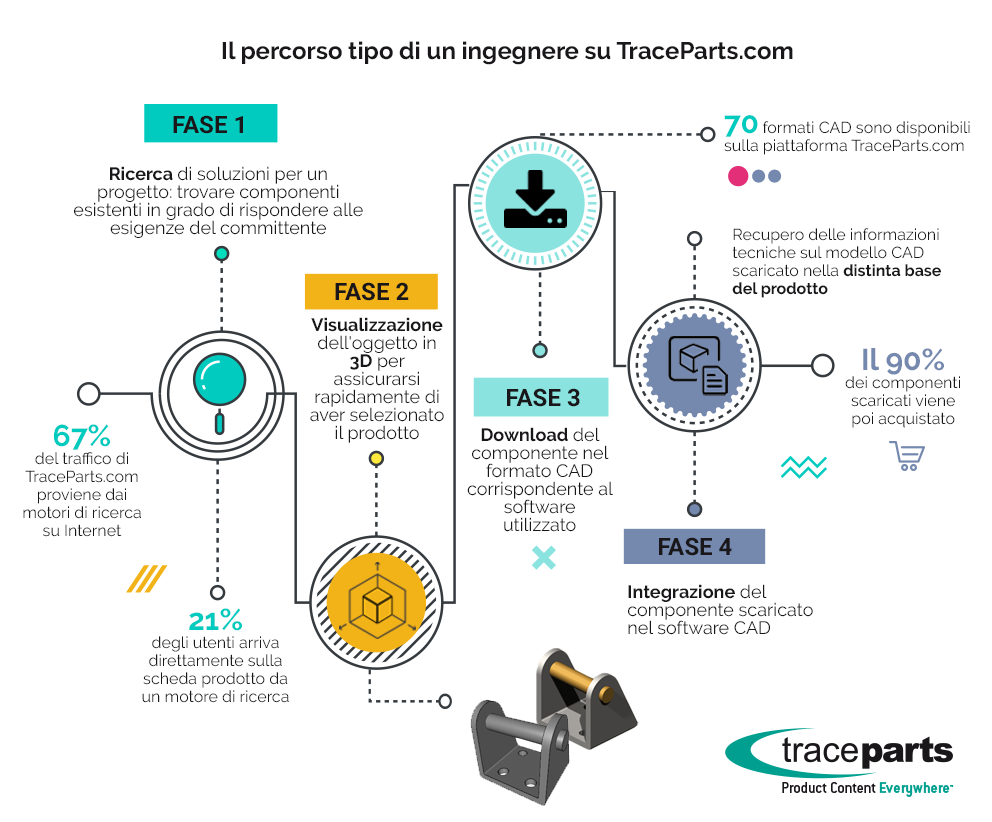 Il percorso tipo di un ingegnere su TraceParts.com

FASE 1

Ricerca di soluzioni per un progetto: trovare componenti esistenti in grado di rispondere alle esigenze del committente

67%
del traffico di TraceParts.com proviene dai motori di ricerca su Internet

21%
degli utenti arriva direttamente sulla scheda prodotto da un motore di ricerca

FASE 2

Visualizzazione dell'oggetto in 3D per assicurarsi rapidamente di aver selezionato il prodotto

70 formati CAD sono disponibili sulla piattaforma TraceParts.com

FASE 3

Download del componente nel formato CAD corrispondente al software utilizzato

Recupero delle informazioni tecniche sul modello CAD scaricato nella distinta base del prodotto

Il 90%
dei componenti scaricati viene poi acquistato

FASE 4

Integrazione del componente scaricato nel software CAD

traceparts
Product Content Everywhere